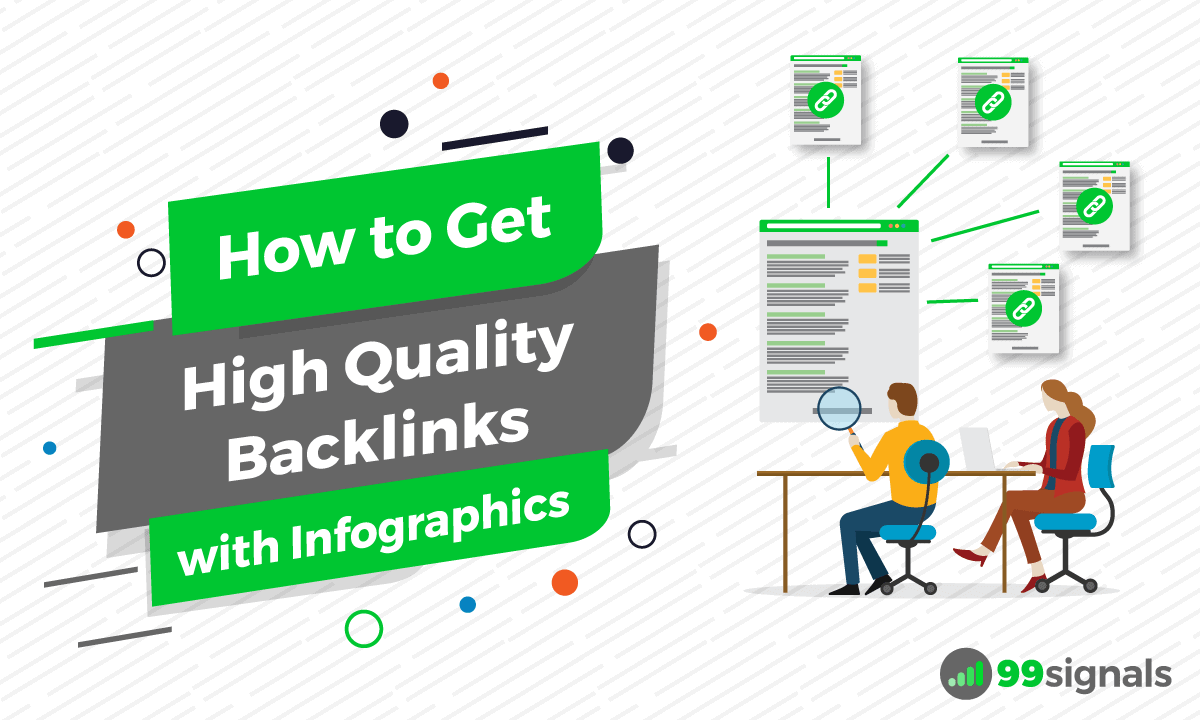 How to Get
High Quality Backlinks
with Infographics

99signals